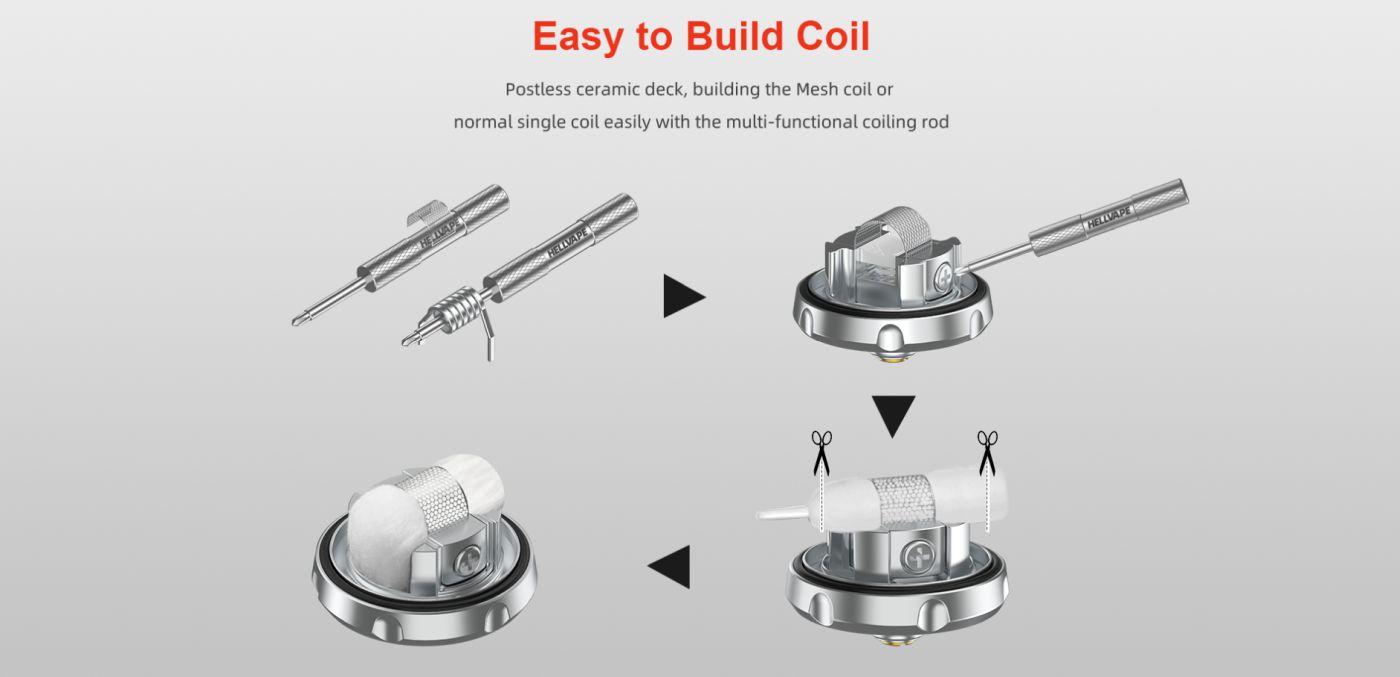 Easy to Build Coil

Postless ceramic deck, building the Mesh coil or normal single coil easily with the multi-functional coiling rod

HELLVAPE
HELLVAPE
HELLVAPE