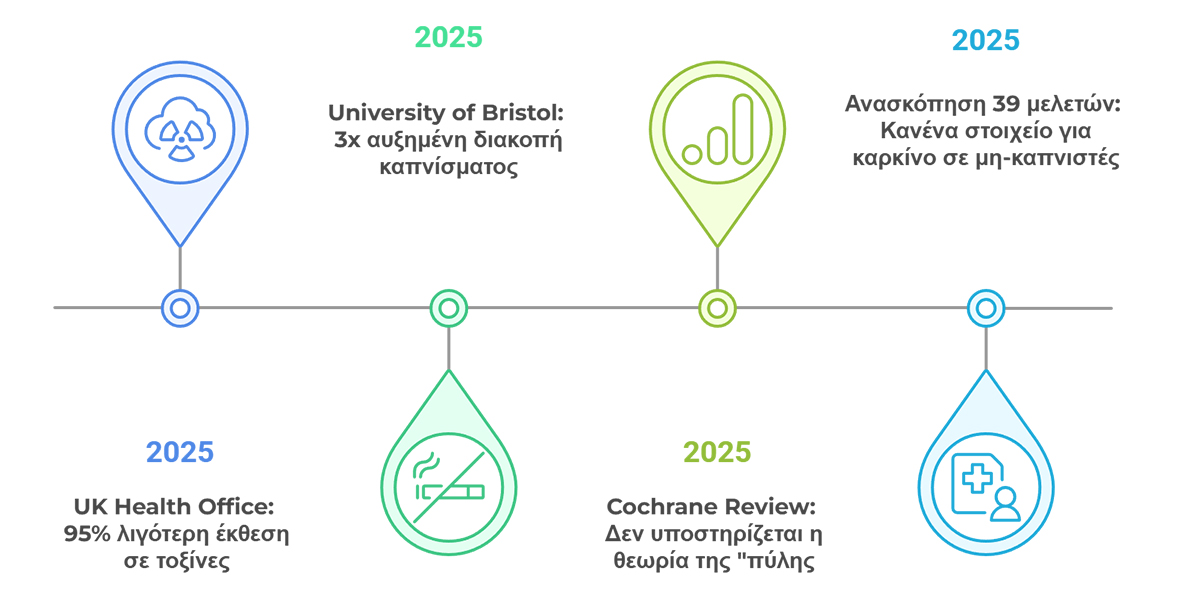 2025

UK Health Office: 95% λιγότερη έκθεση σε τοξίνες

2025

University of Bristol: 3x αυξημένη διακοπή καπνίσματος

2025

Cochrane Review: Δεν υποστηρίζεται η θεωρία της "πύλης

2025

Ανασκόπηση 39 μελετών: Κανένα στοιχείο για καρκίνο σε μη-καπνιστές