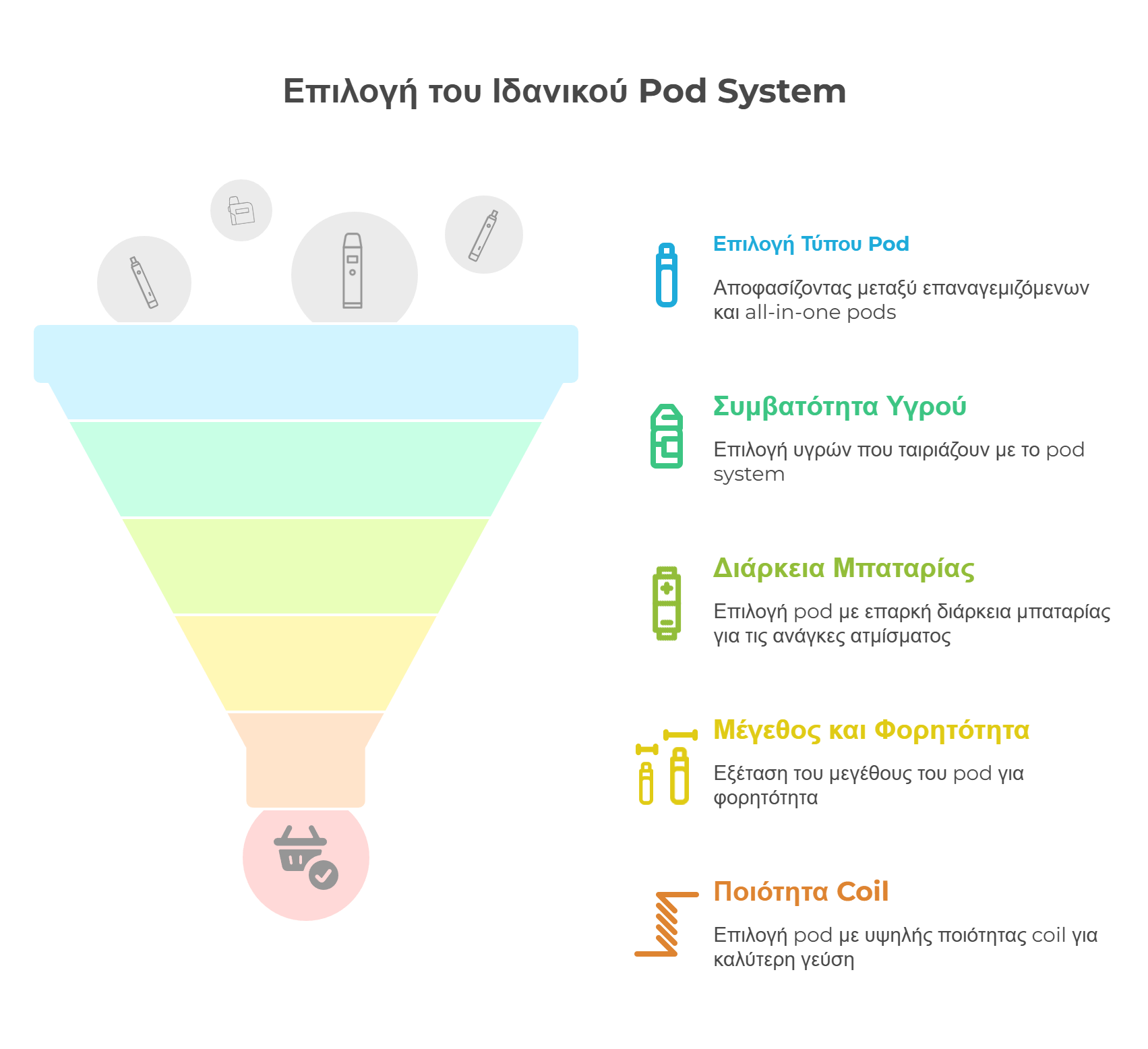 Επιλογή του Ιδανικού Pod System

Επιλογή Τύπου Pod

Αποφασίζοντας μεταξύ επαναγεμιζόμενων και all-in-one pods

Συμβατότητα Υγρού

Επιλογή υγρών που ταιριάζουν με το pod system

Διάρκεια Μπαταρίας

Επιλογή pod με επαρκή διάρκεια μπαταρίας για τις ανάγκες ατμίσματος

Μέγεθος και Φορητότητα

Εξέταση του μεγέθους του pod για φορητότητα

Ποιότητα Coil

Επιλογή pod με υψηλής ποιότητας coil για καλύτερη γεύση